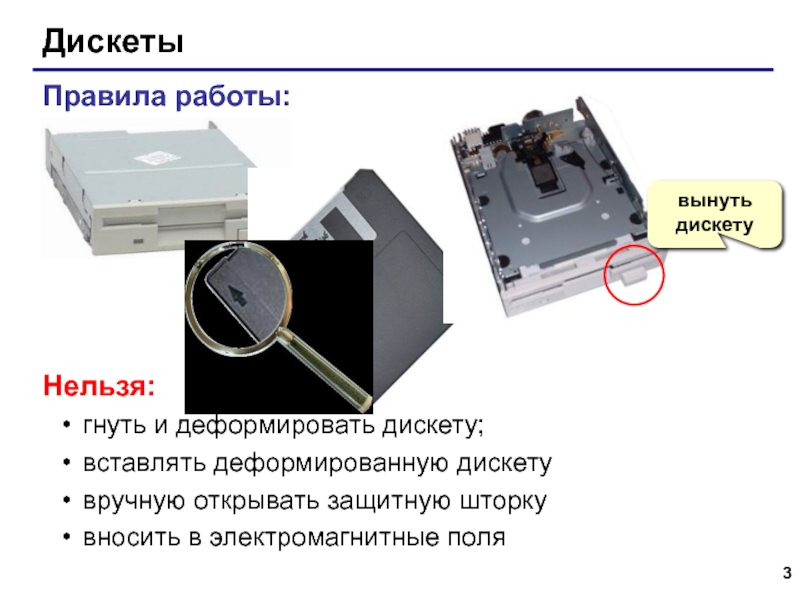 Дискеты

Правила работы:

вынуть дискету

Нельзя:

• гнуть и деформировать дискету;
• вставлять деформированную дискету
• вручную открывать защитную шторку
• вносить в электромагнитные поля

3