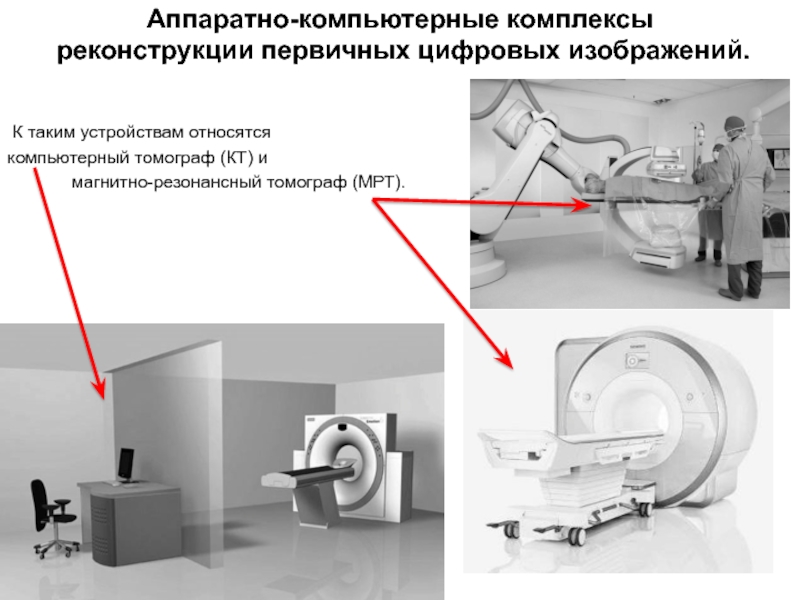 Аппаратно-компьютерные комплексы реконструкции первичных цифровых изображений.

К таким устройствам относятся компьютерный томограф (КТ) и магнитно-резонансный томограф (МРТ).