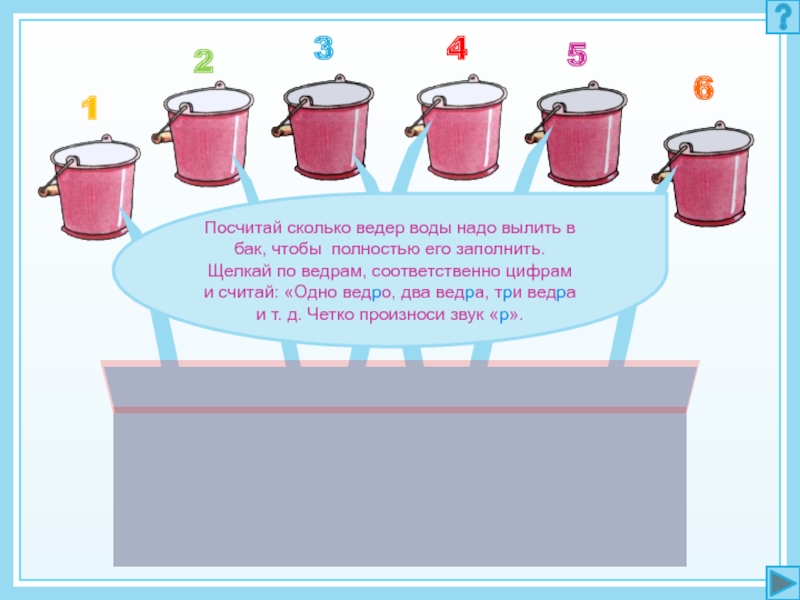 ?

1 2 3 4 5 6

Посчитай сколько ведер воды надо вылить в бак, чтобы полностью его заполнить. Щелкай по ведрам, соответственно цифрам и считай: «Одно ведро, два ведра, три ведра и т. д. Четко произноси звук «р».