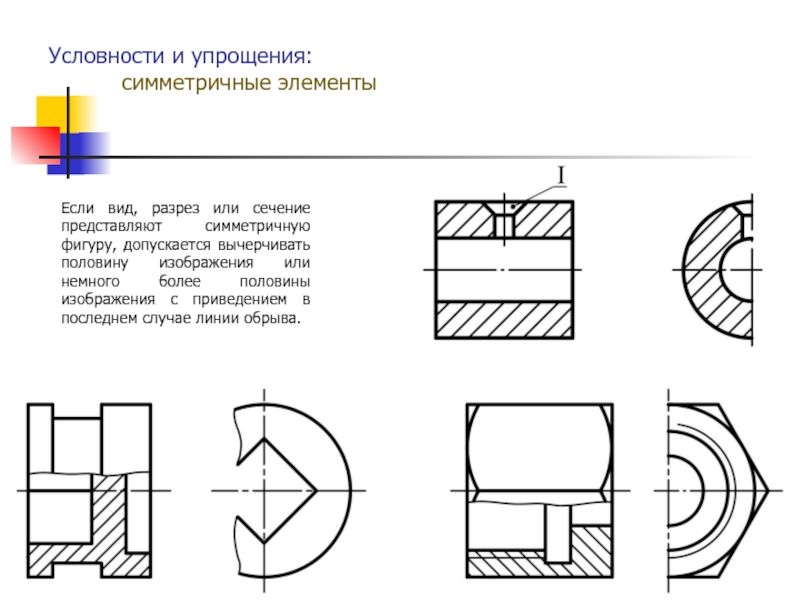 Условности и упрощения:
симметричные элементы

Если вид, разрез или сечение представляют симметричную фигуру, допускается вычерчивать половину изображения или немного более половины изображения с приведением в последнем случае линии обрыва.

I