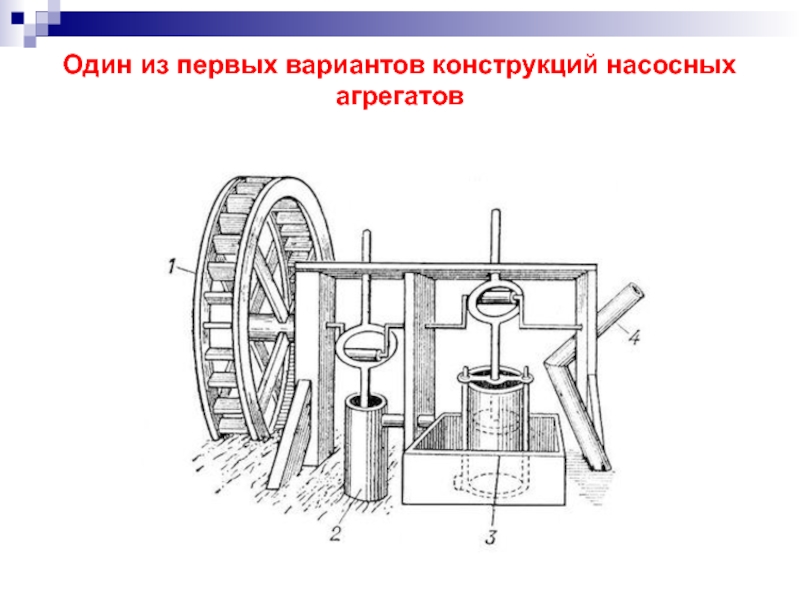 Один из первых вариантов конструкций насосных агрегатов

1
4
2
3