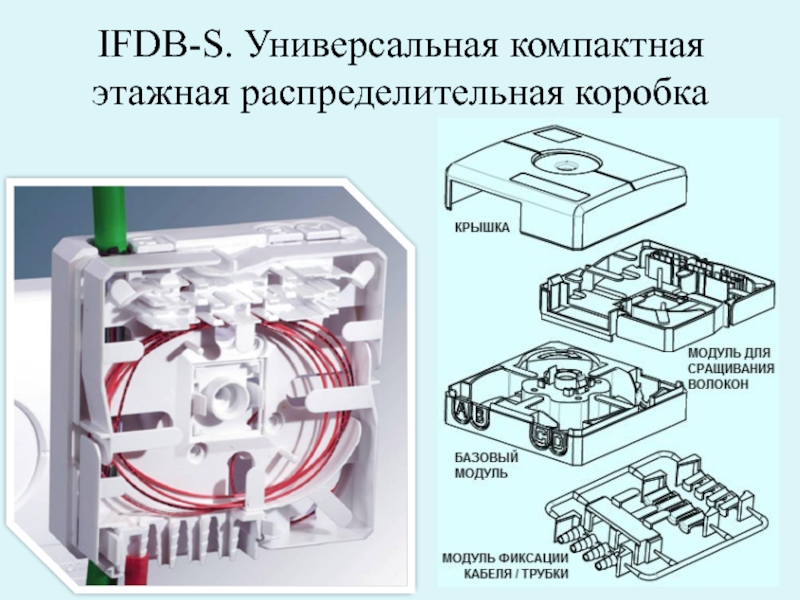 IFDB-S. Универсальная компактная этажная распределительная коробка

КРЫШКА

МОДУЛЬ ДЛЯ СРАЩИВАНИЯ ВОЛОКОН

БАЗОВЫЙ МОДУЛЬ

МОДУЛЬ ФИКСАЦИИ КАБЕЛЯ / ТРУБКИ