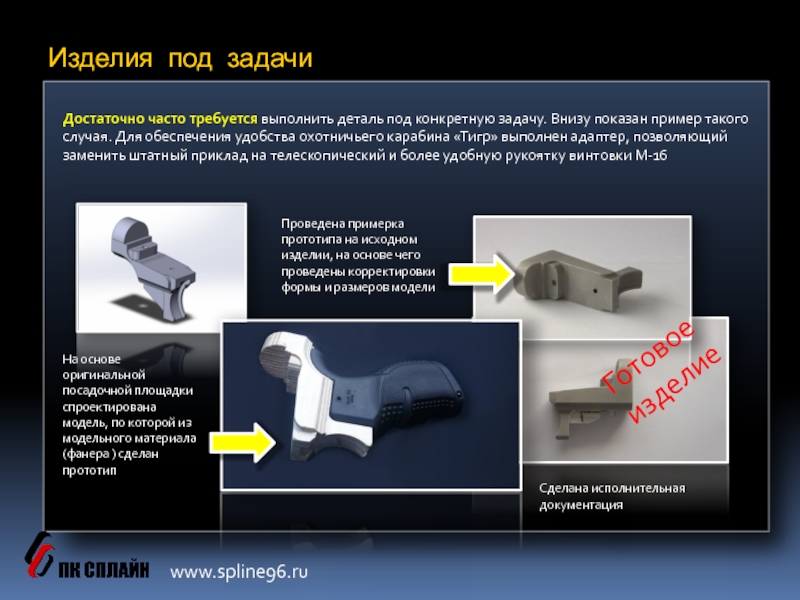 Изделия под задачи

Достаточно часто требуется выполнить деталь под конкретную задачу. Внизу показан пример такого случая. Для обеспечения удобства охотничьего карабина «Тигр» выполнен адаптер, позволяющий заменить штатный приклад на телескопический и более удобную рукоятку винтовки М-16

Проведена примерка прототипа на исходном изделии, на основе чего проведены корректировки формы и размеров модели

На основе оригинальной посадочной площадки спроектирована модель, по которой из модельного материала (фанера ) сделан прототип

Готовое изделие

Сделана исполнительная документация

ПК СПЛАЙН

www.spline96.ru