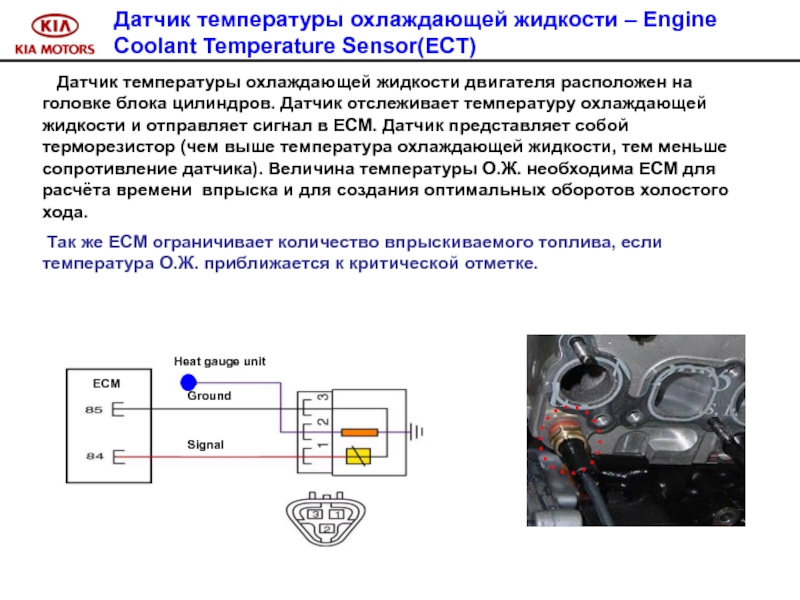 KIA
KIA MOTORS

Датчик температуры охлаждающей жидкости – Engine Coolant Temperature Sensor(ECT)

Датчик температуры охлаждающей жидкости двигателя расположен на головке блока цилиндров. Датчик отслеживает температуру охлаждающей жидкости и отправляет сигнал в ECM. Датчик представляет собой терморезистор (чем выше температура охлаждающей жидкости, тем меньше сопротивление датчика). Величина температуры О.Ж. необходима ECM для расчёта времени впрыска и для создания оптимальных оборотов холостого хода.

Так же ECM ограничивает количество впрыскиваемого топлива, если температура О.Ж. приближается к критической отметке.

Heat gauge unit
ECM
85
84
Ground
Signal
3
2
1
3 1
2