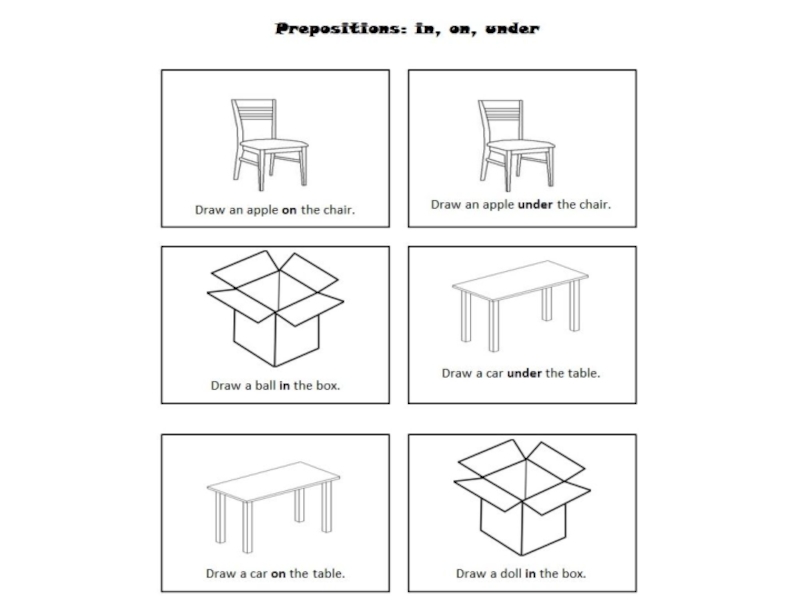 Prepositions: in, on, under

Draw an apple **on** the chair.

Draw an apple **under** the chair.

Draw a ball **in** the box.

Draw a car **under** the table.

Draw a car **on** the table.

Draw a doll **in** the box.