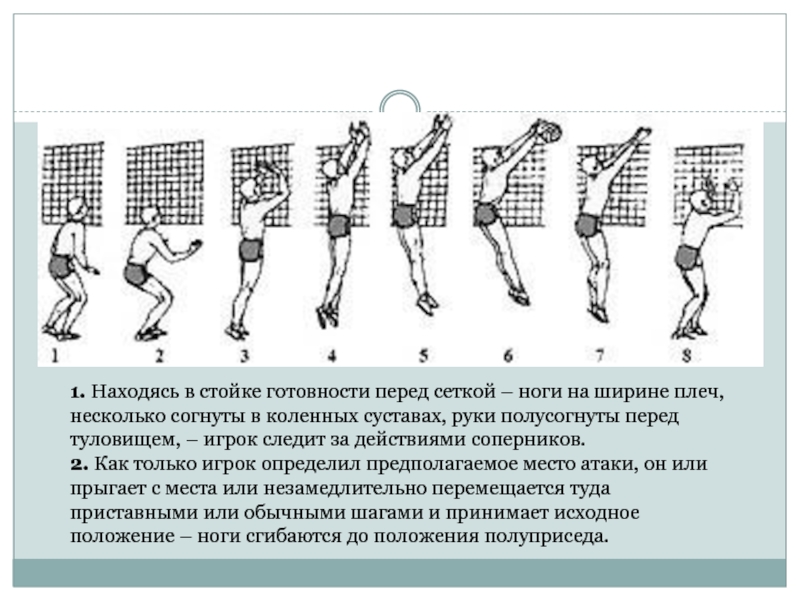 1 2 3 4 5 6 7 8

1. Находясь в стойке готовности перед сеткой – ноги на ширине плеч, несколько согнуты в коленных суставах, руки полусогнуты перед туловищем, – игрок следит за действиями соперников.
2. Как только игрок определил предполагаемое место атаки, он или прыгает с места или незамедлительно перемещается туда приставными или обычными шагами и принимает исходное положение – ноги сгибаются до положения полуприседа.