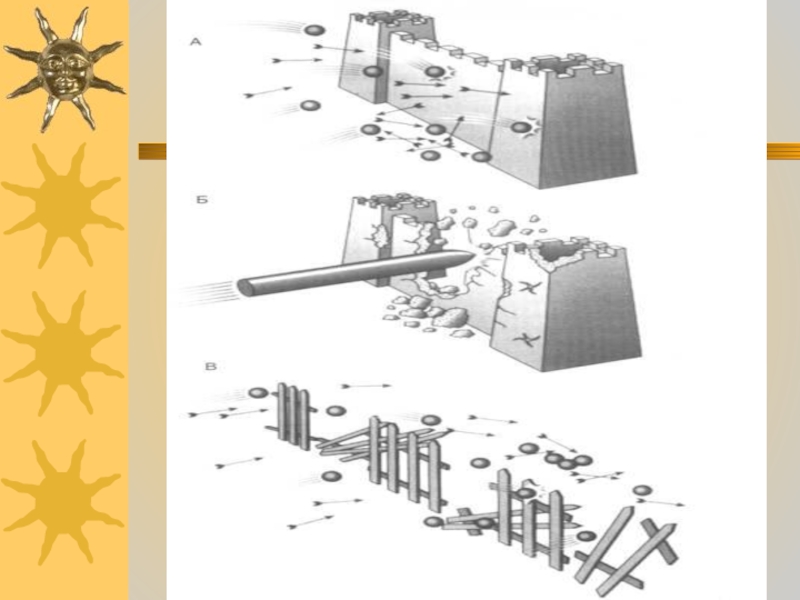 А

Б

В