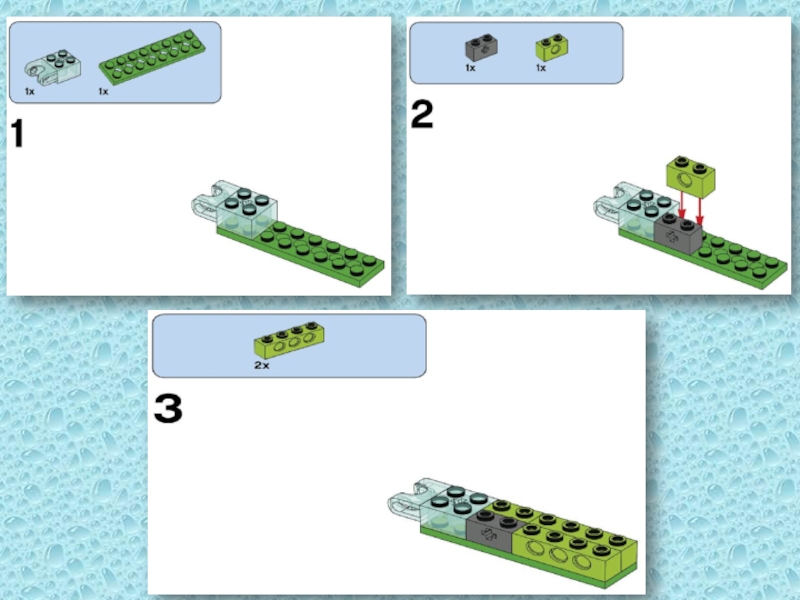 1x 1x

1

1x 1x

2

2x

3