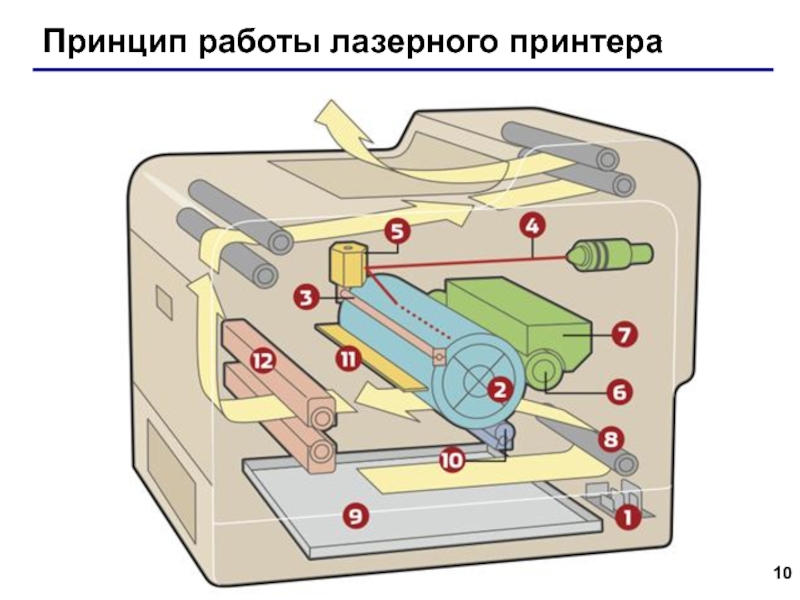 Принцип работы лазерного принтера

5
4
3
7
12
11
2
6
8
10
9
1

10