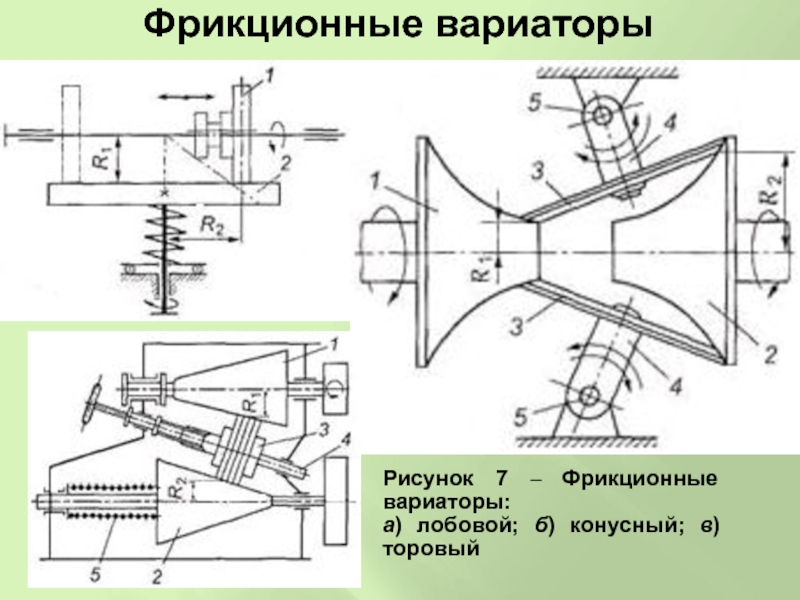 Фрикционные вариаторы

1
$R_1$
2
$R_2$

5
4
3
1
$R_2$
$R_1$
3
2
4
5

1
$R_1$
3
4
$R_2$
5
2

Рисунок 7 – Фрикционные вариаторы:
а) лобовой; б) конусный; в) торовый