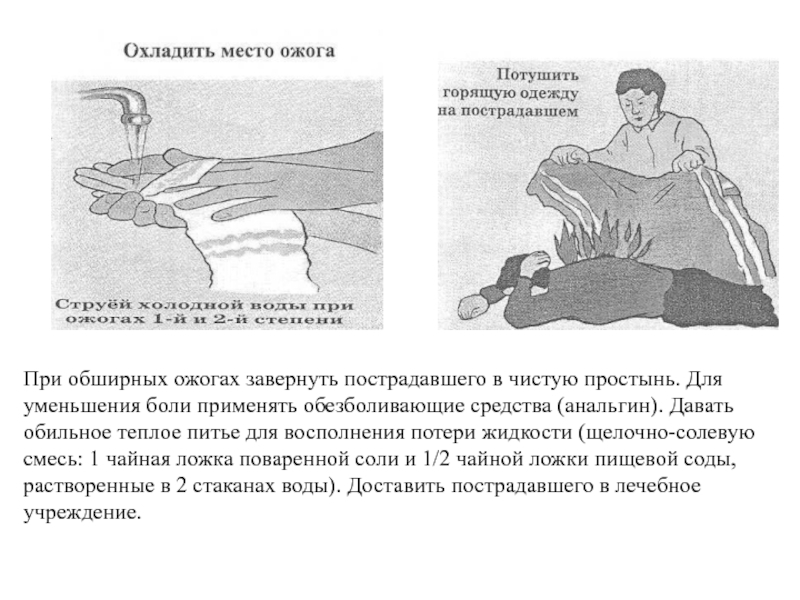 Охладить место ожога

Струёй холодной воды при ожогах 1-й и 2-й степени

Потушить горящую одежду на пострадавшем

При обширных ожогах завернуть пострадавшего в чистую простынь. Для уменьшения боли применять обезболивающие средства (анальгин). Давать обильное теплое питье для восполнения потери жидкости (щелочно-солевую смесь: 1 чайная ложка поваренной соли и 1/2 чайной ложки пищевой соды, растворенные в 2 стаканах воды). Доставить пострадавшего в лечебное учреждение.