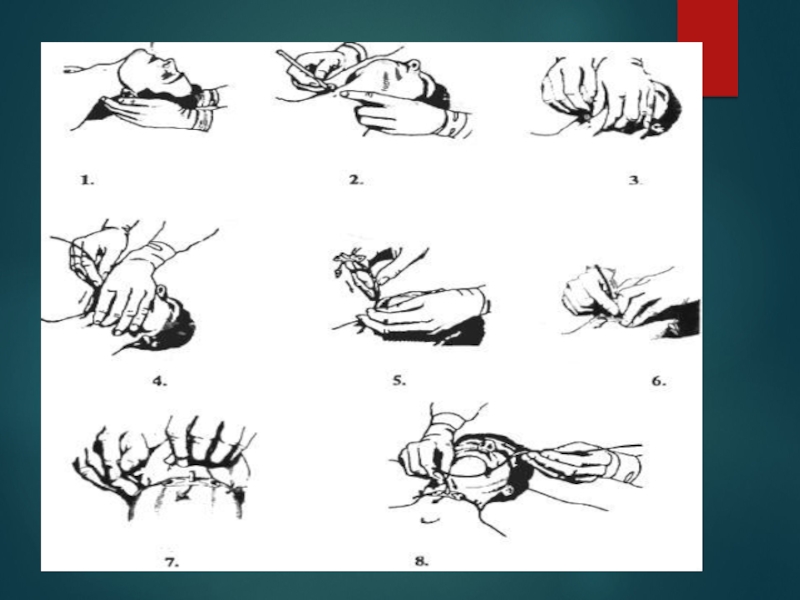 1.

2.

3.

4.

5.

6.

7.

8.