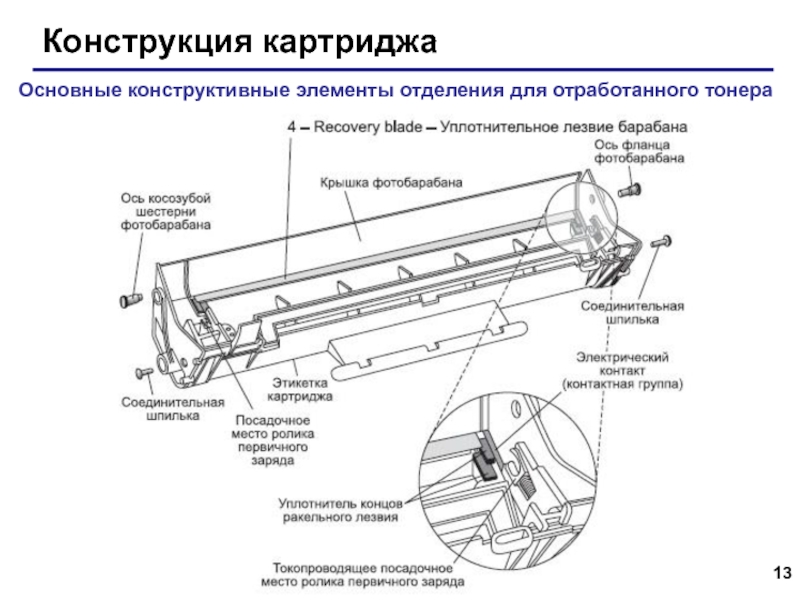 Конструкция картриджа

Основные конструктивные элементы отделения для отработанного тонера

4 – Recovery blade – Уплотнительное лезвие барабана

Ось фланца фотобарабана

Крышка фотобарабана

Ось косозубой шестерни фотобарабана

Соединительная шпилька

Электрический контакт (контактная группа)

Этикетка картриджа

Соединительная шпилька

Посадочное место ролика первичного заряда

Уплотнитель концов ракельного лезвия

Токопроводящее посадочное место ролика первичного заряда

13