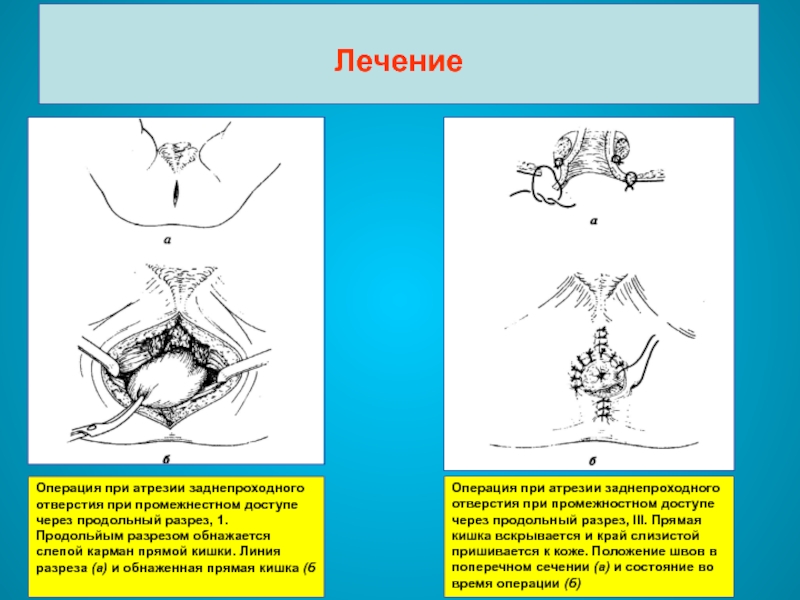 Лечение

а

б

Операция при атрезии заднепроходного отверстия при промежностном доступе через продольный разрез, 1. Продольйым разрезом обнажается слепой карман прямой кишки. Линия разреза (а) и обнаженная прямая кишка (б

а

б

Операция при атрезии заднепроходного отверстия при промежностном доступе через продольный разрез, III. Прямая кишка вскрывается и край слизистой пришивается к коже. Положение швов в поперечном сечении (а) и состояние во время операции (б)