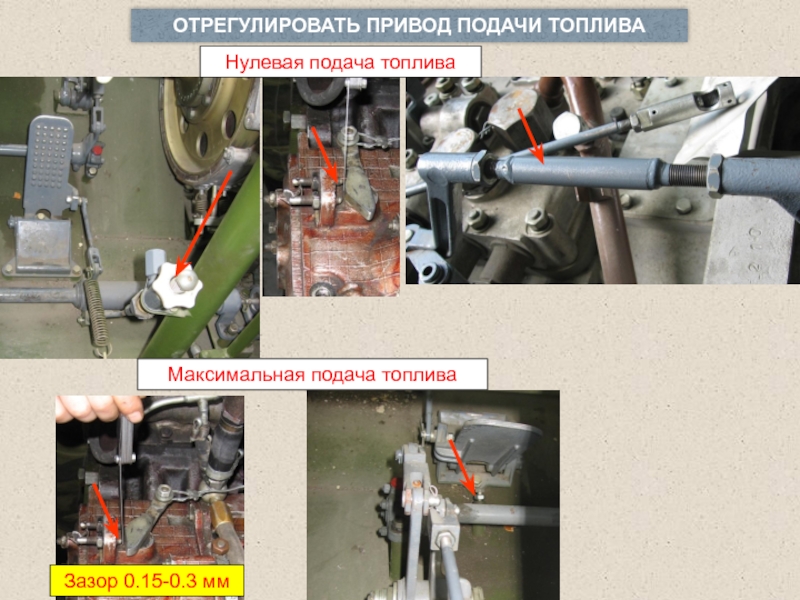 ОТРЕГУЛИРОВАТЬ ПРИВОД ПОДАЧИ ТОПЛИВА

Нулевая подача топлива

Максимальная подача топлива

Зазор 0.15-0.3 мм