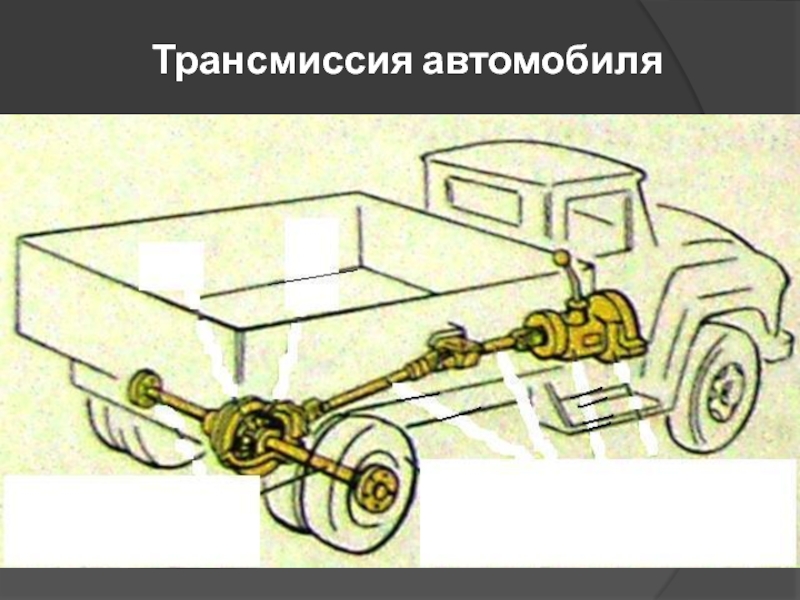 Трансмиссия автомобиля