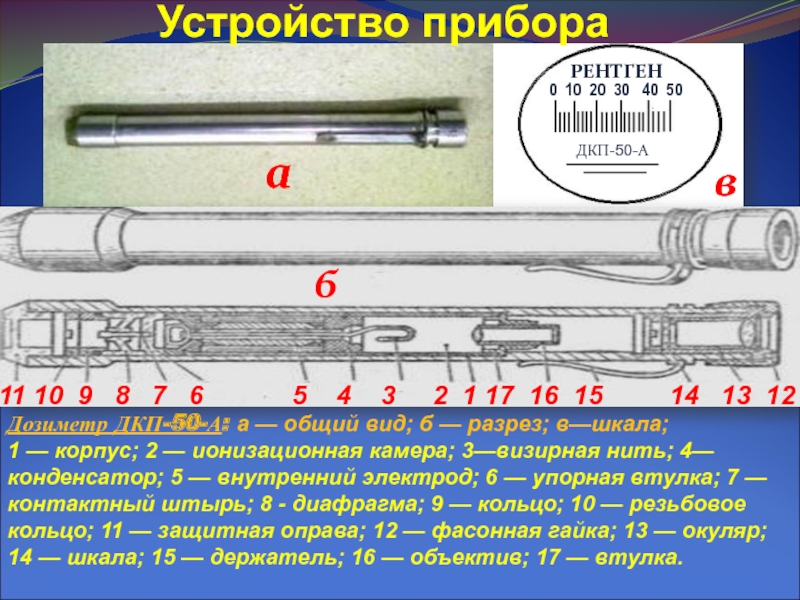 Устройство прибора

РЕНТГЕН
0 10 20 30 40 50
ДКП-50-А

а

в

б

11 10 9 8 7 6 5 4 3 2 1 17 16 15 14 13 12

Дозиметр ДКП-50-А: а — общий вид; б — разрез; в—шкала;
1 — корпус; 2 — ионизационная камера; 3—визирная нить; 4— конденсатор; 5 — внутренний электрод; 6 — упорная втулка; 7 — контактный штырь; 8 - диафрагма; 9 — кольцо; 10 — резьбовое кольцо; 11 — защитная оправа; 12 — фасонная гайка; 13 — окуляр; 14 — шкала; 15 — держатель; 16 — объектив; 17 — втулка.