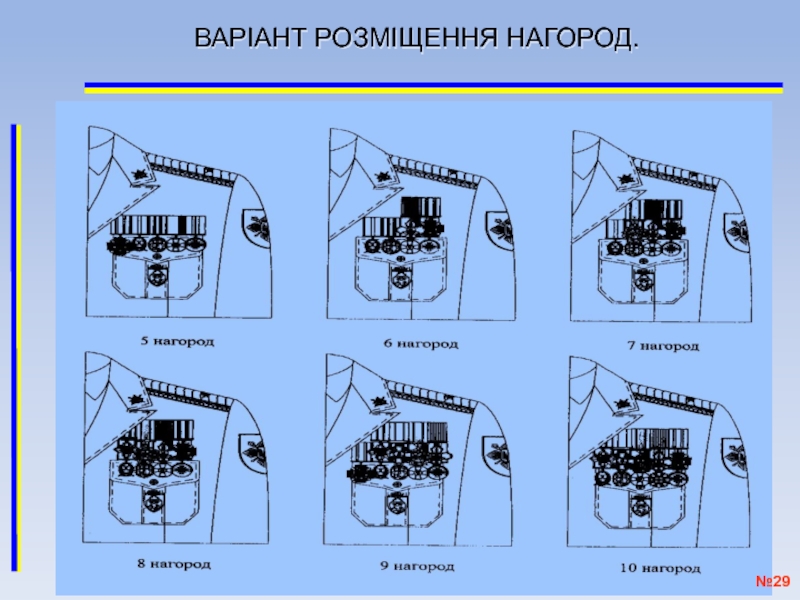 ВАРІАНТ РОЗМІЩЕННЯ НАГОРОД.

5 нагород

6 нагород

7 нагород

8 нагород

9 нагород

10 нагород

№29