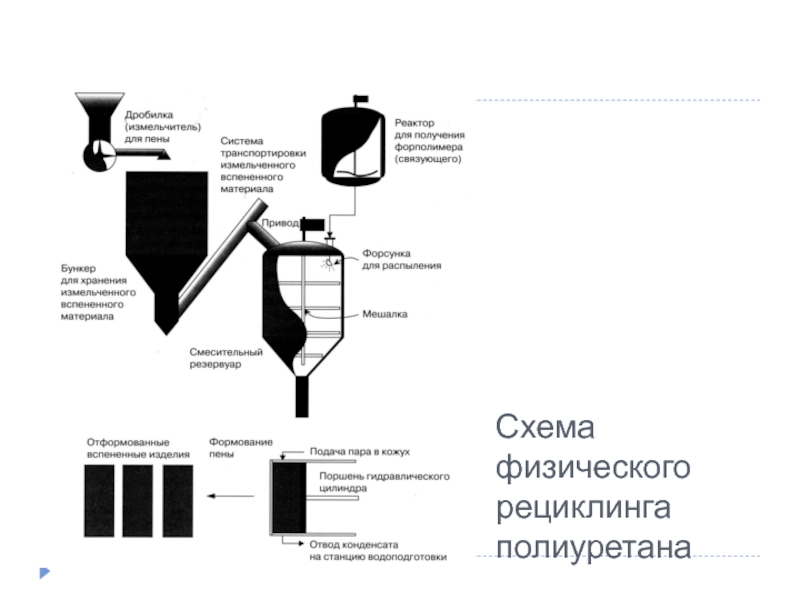 Дробилка (измельчитель) для пены

Система транспортировки измельченного вспененного материала

Реактор для получения форполимера (связующего)

Привод

Форсунка для распыления

Бункер для хранения измельченного вспененного материала

Мешалка

Смесительный резервуар

Отформованные вспененные изделия

Формование пены

Подача пара в кожух

Поршень гидравлического цилиндра

Отвод конденсата на станцию водоподготовки

Схема физического рециклинга полиуретана