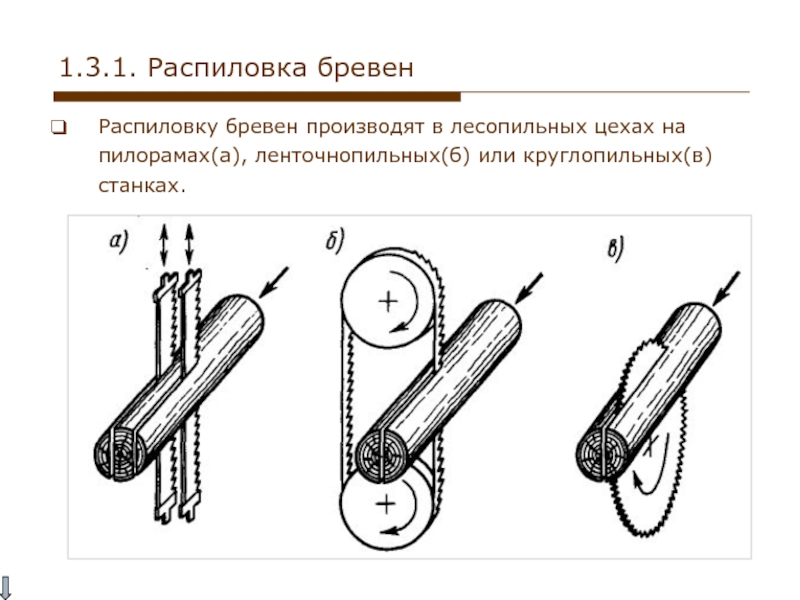 1.3.1. Распиловка бревен

Распиловку бревен производят в лесопильных цехах на пилорамах(а), ленточнопильных(б) или круглопильных(в) станках.

а)

б)

в)