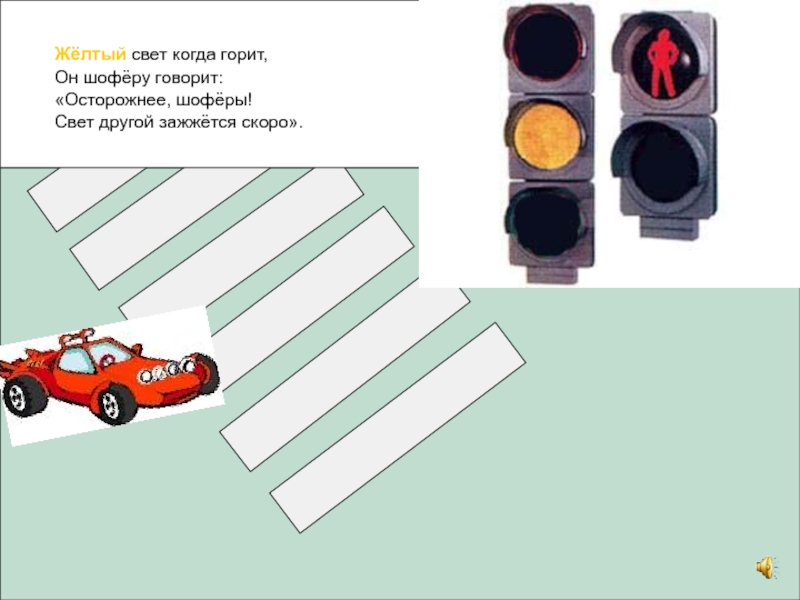 Жёлтый свет когда горит,
Он шофёру говорит:
«Осторожнее, шофёры!
Свет другой зажжётся скоро».