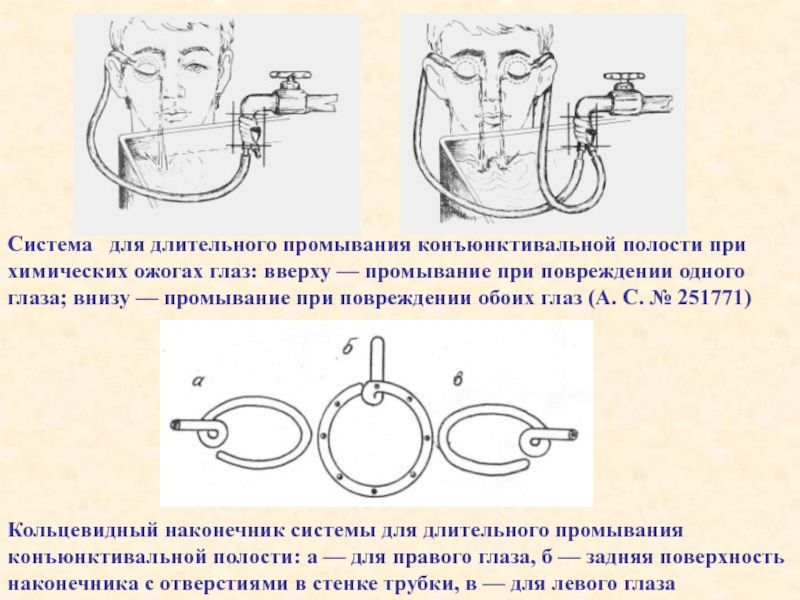 Система для длительного промывания конъюнктивальной полости при химических ожогах глаз: вверху — промывание при повреждении одного глаза; внизу — промывание при повреждении обоих глаз (А. С. № 251771)

а

б

в

Кольцевидный наконечник системы для длительного промывания конъюнктивальной полости: а — для правого глаза, б — задняя поверхность наконечника с отверстиями в стенке трубки, в — для левого глаза