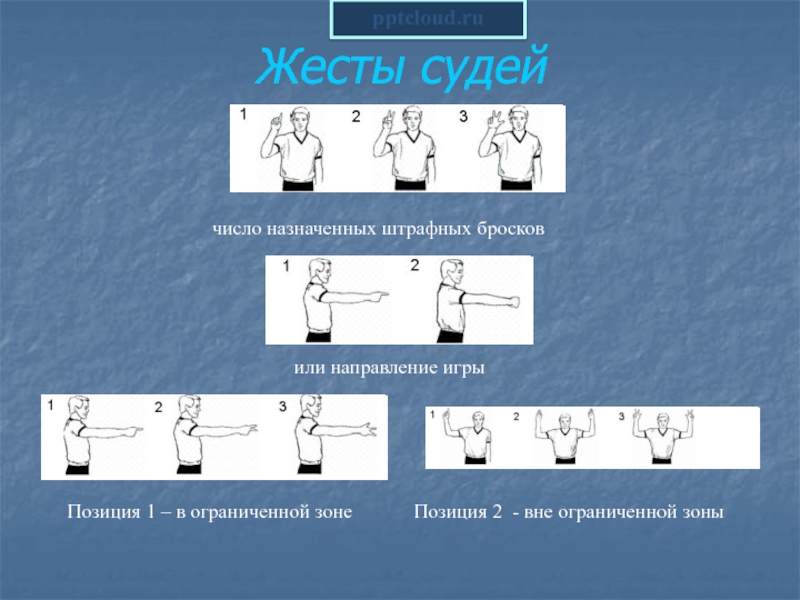 pptcloud.ru

Жесты судей

1 2 3

число назначенных штрафных бросков

1 2

или направление игры

1 2 3

1 2 3

Позиция 1 – в ограниченной зоне

Позиция 2 - вне ограниченной зоны