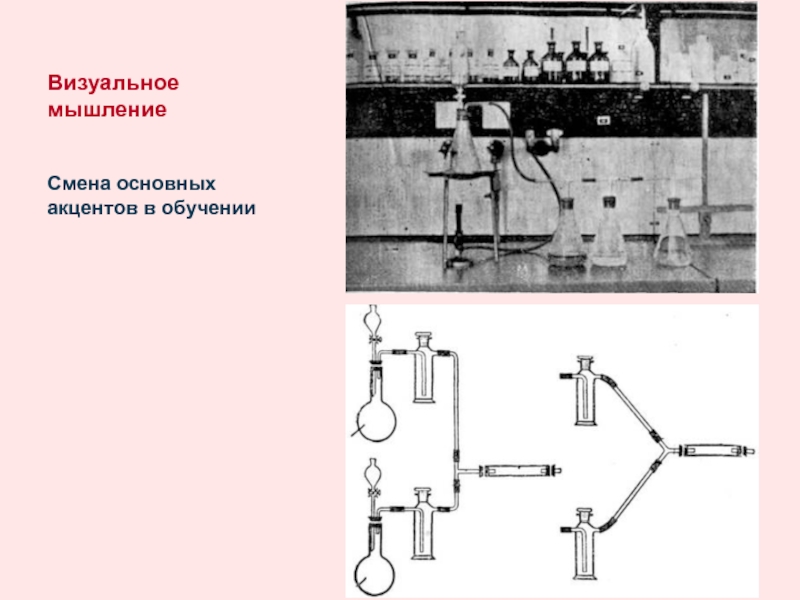 Визуальное мышление

Смена основных акцентов в обучении