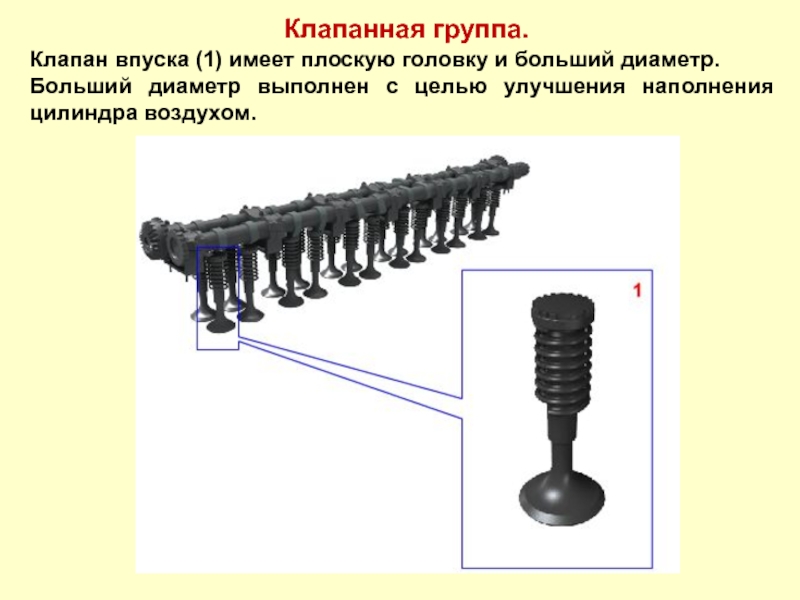 Клапанная группа.

Клапан впуска (1) имеет плоскую головку и больший диаметр. Больший диаметр выполнен с целью улучшения наполнения цилиндра воздухом.

1