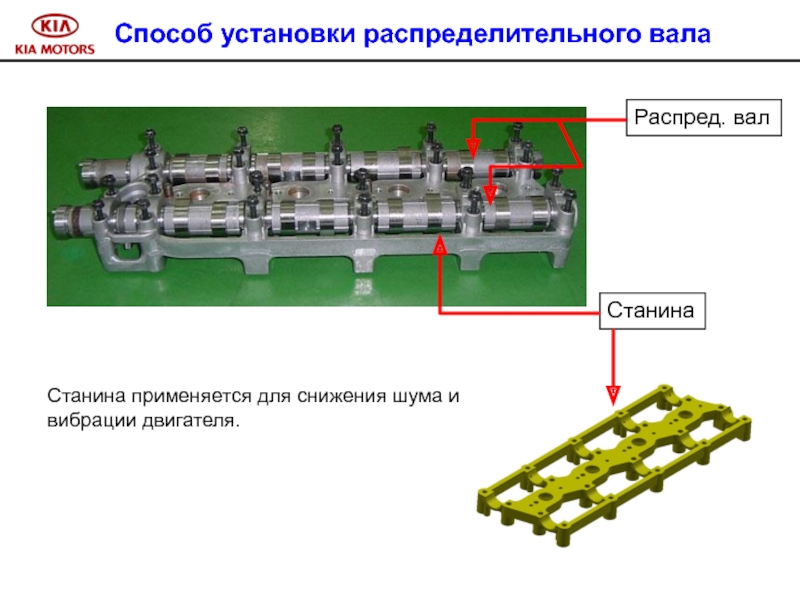 KIA
KIA MOTORS
Способ установки распределительного вала

Распред. вал

Станина

Станина применяется для снижения шума и вибрации двигателя.