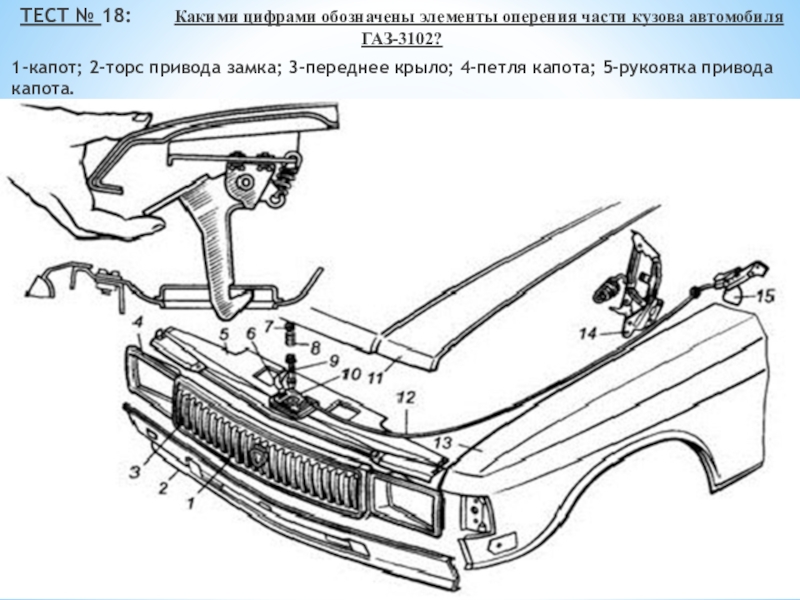 ТЕСТ № 18: Какими цифрами обозначены элементы оперения части кузова автомобиля ГАЗ-3102?

1-капот; 2-торс привода замка; 3-переднее крыло; 4-петля капота; 5-рукоятка привода капота.

4
5
6
7
8
9
10
11
12
13
14
15
3
2
1