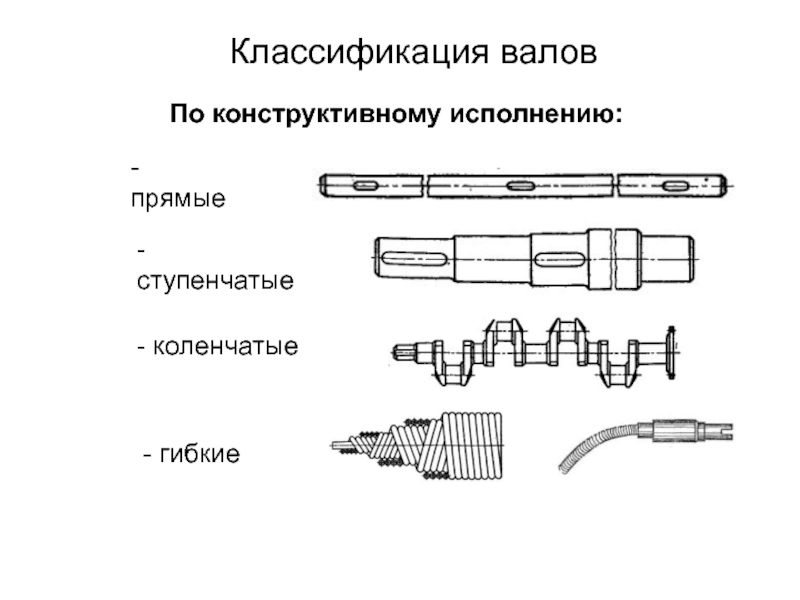 Классификация валов

По конструктивному исполнению:

- прямые

- ступенчатые

- коленчатые

- гибкие