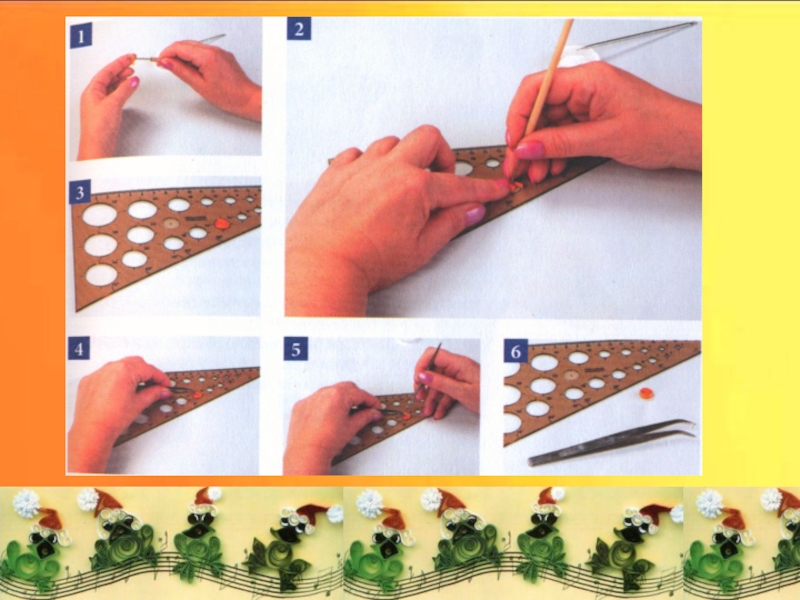 1

2

3

4

5

6