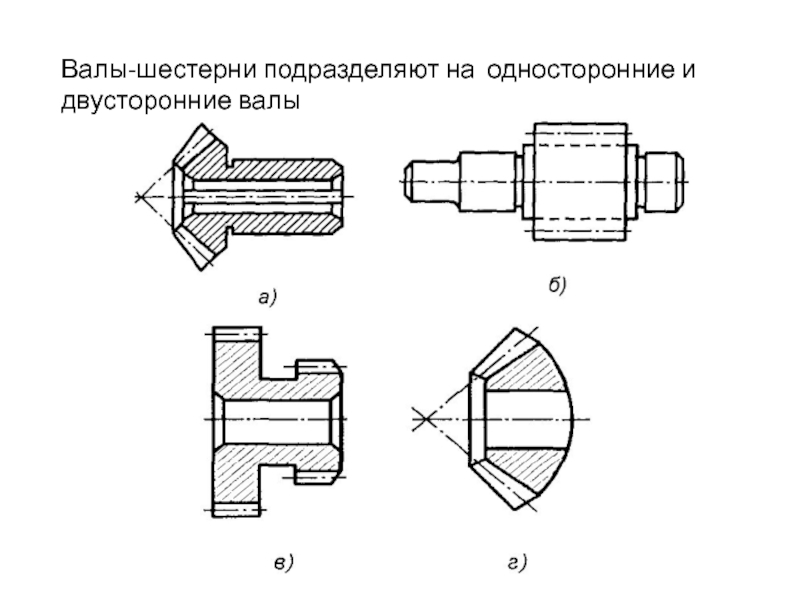 Валы-шестерни подразделяют на односторонние и двусторонние валы

а)

б)

в)

г)