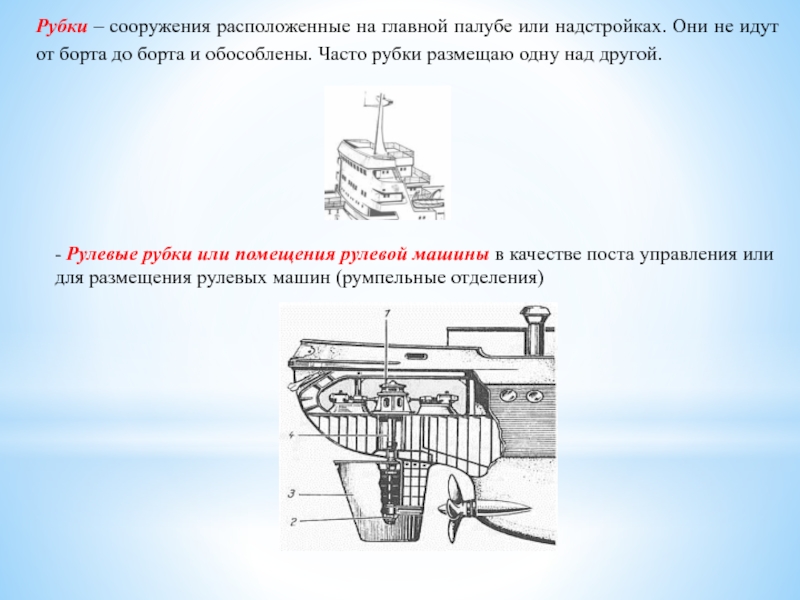 Рубки – сооружения расположенные на главной палубе или надстройках. Они не идут от борта до борта и обособлены. Часто рубки размещаю одну над другой.

- Рулевые рубки или помещения рулевой машины в качестве поста управления или для размещения рулевых машин (румпельные отделения)

1

4

3

2