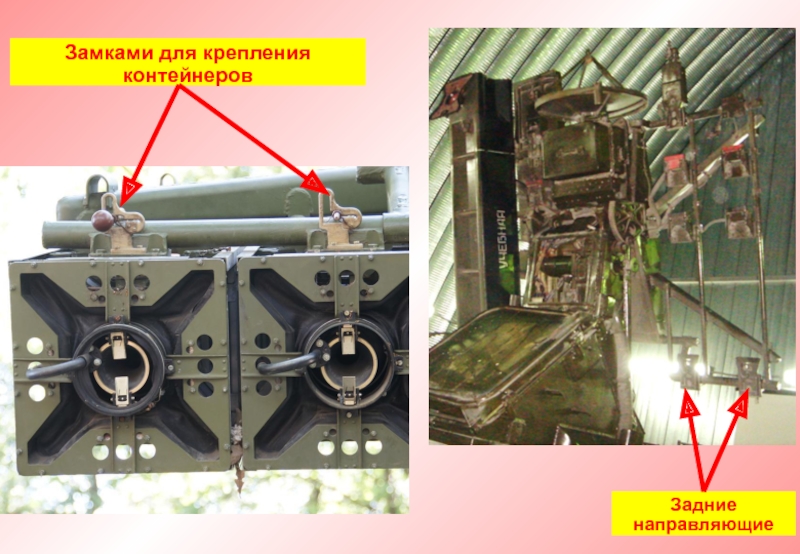 Замками для крепления контейнеров

УЧЕБНАЯ

Задние направляющие