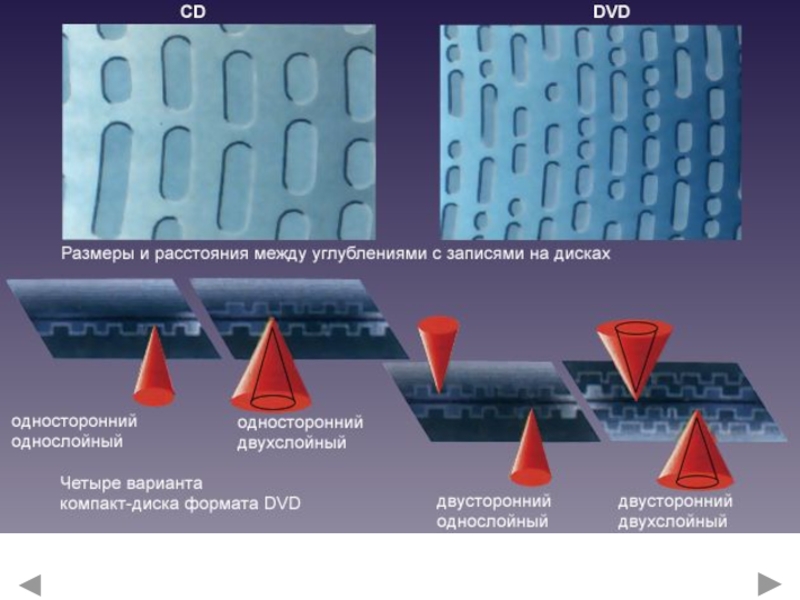 CD

DVD

Размеры и расстояния между углублениями с записями на дисках

односторонний однослойный

односторонний двухслойный

Четыре варианта компакт-диска формата DVD

двусторонний однослойный

двусторонний двухслойный