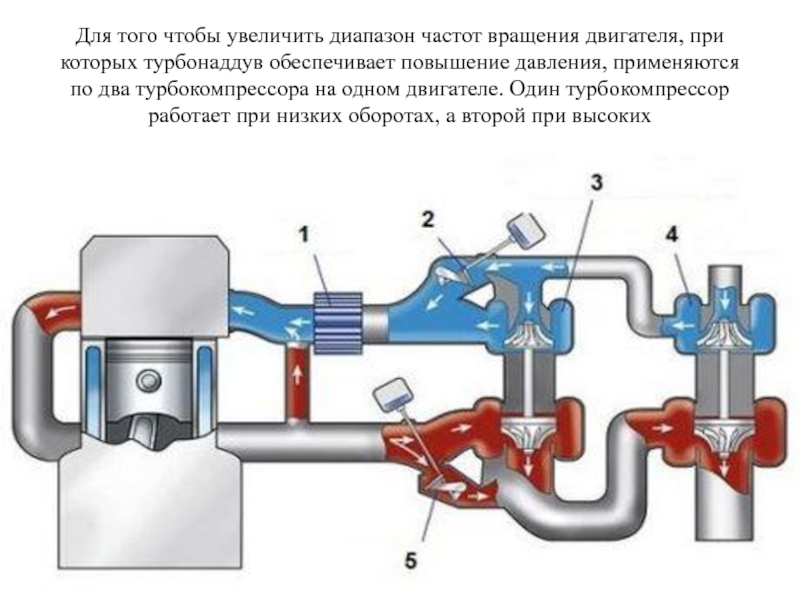 Для того чтобы увеличить диапазон частот вращения двигателя, при которых турбонаддув обеспечивает повышение давления, применяются по два турбокомпрессора на одном двигателе. Один турбокомпрессор работает при низких оборотах, а второй при высоких

1
2
3
4
5