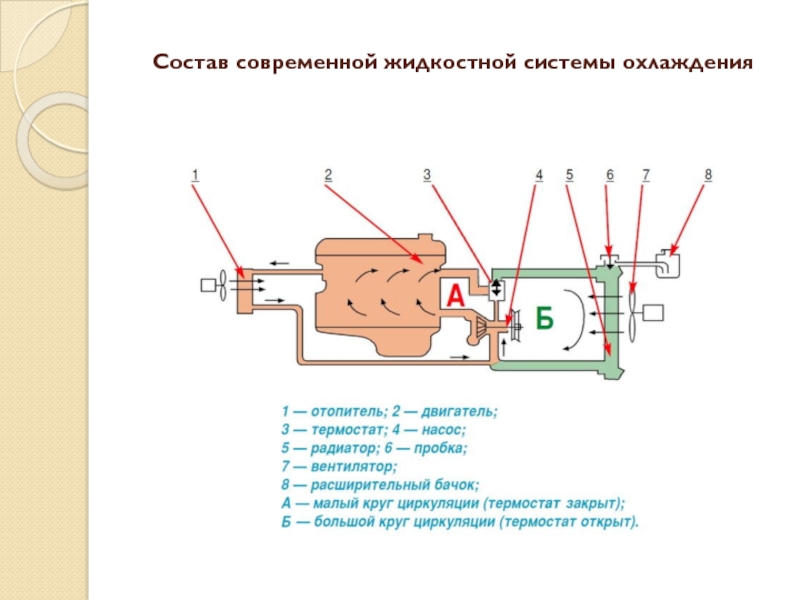 Состав современной жидкостной системы охлаждения

1
2
3
4
5
6
7
8

А
Б

1 — отопитель; 2 — двигатель;
3 — термостат; 4 — насос;
5 — радиатор; 6 — пробка;
7 — вентилятор;
8 — расширительный бачок;
А — малый круг циркуляции (термостат закрыт);
Б — большой круг циркуляции (термостат открыт).