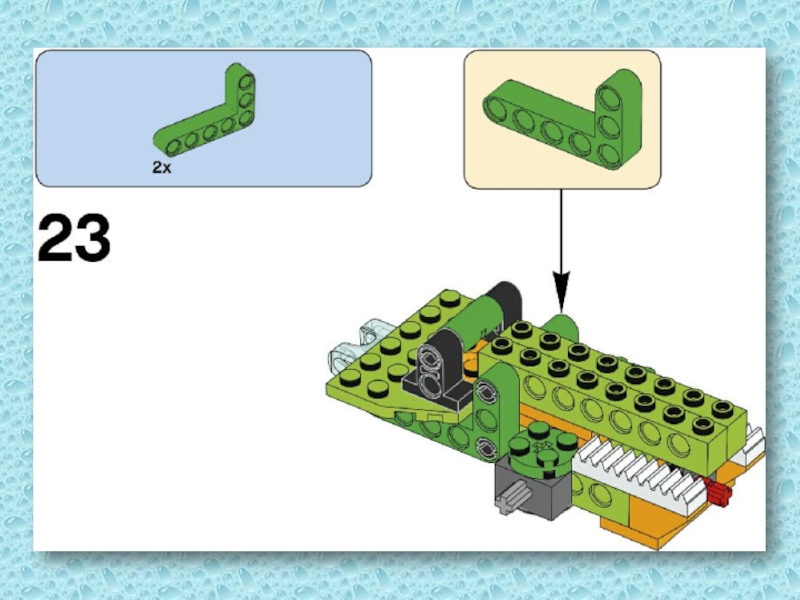 2x

23