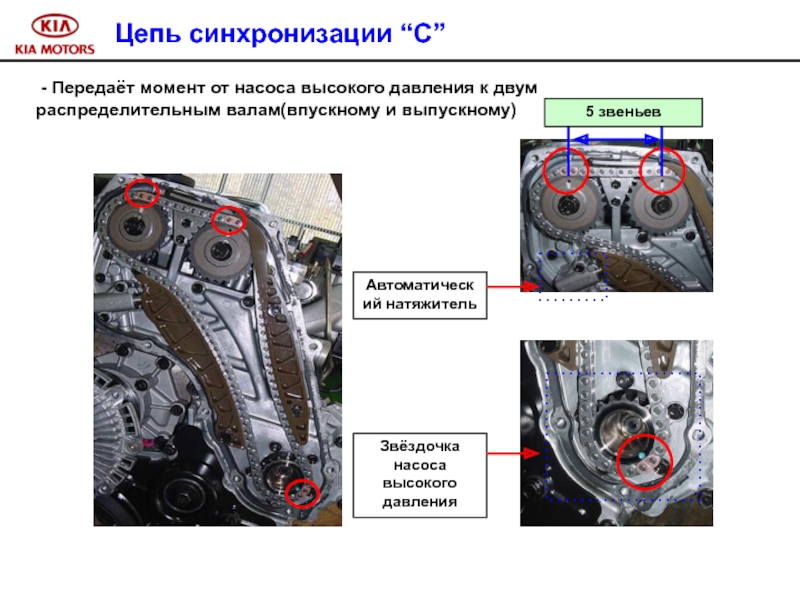 KIA
KIA MOTORS

Цепь синхронизации “C”

- Передаёт момент от насоса высокого давления к двум распределительным валам(впускному и выпускному)

5 звеньев

Автоматический натяжитель

Звёздочка насоса высокого давления