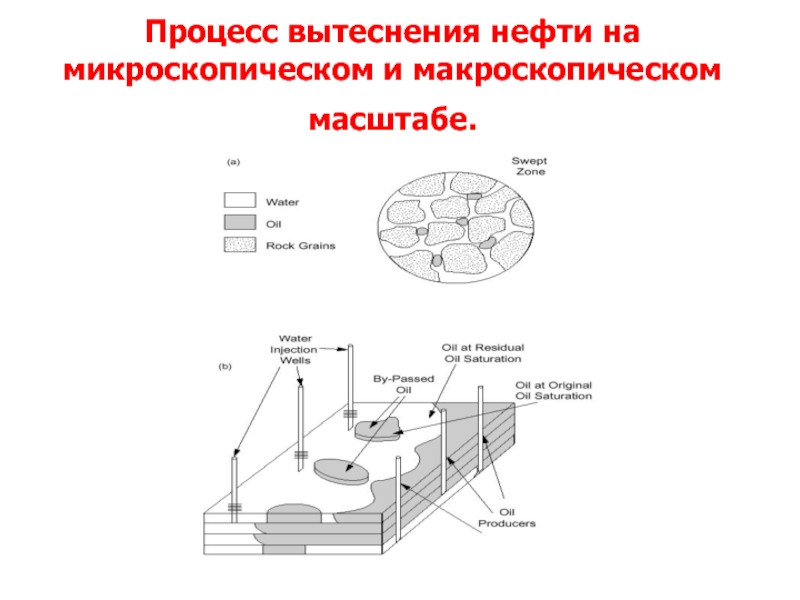 Процесс вытеснения нефти на микроскопическом и макроскопическом масштабе.

(a)

Water
Oil
Rock Grains

Swept Zone

(b)

Water Injection Wells

By-Passed Oil

Oil at Residual Oil Saturation

Oil at Original Oil Saturation

Oil Producers