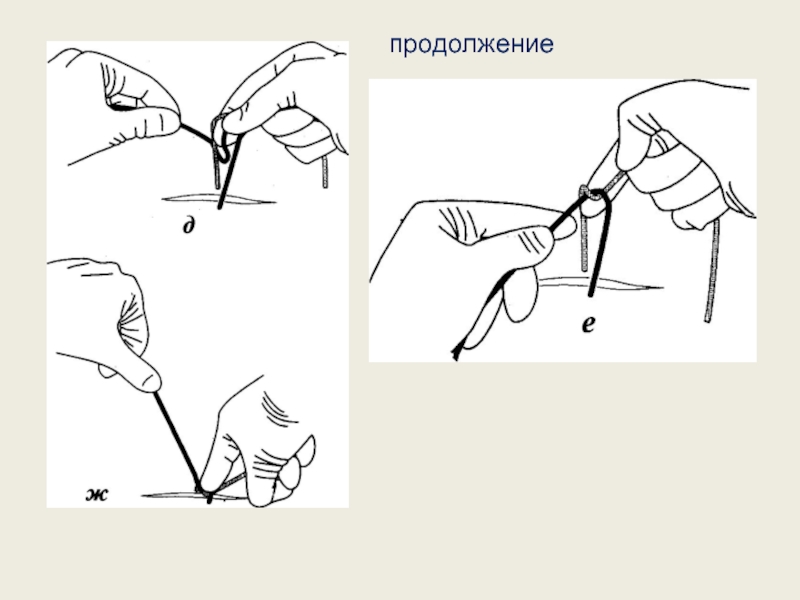 продолжение

д

е

ж