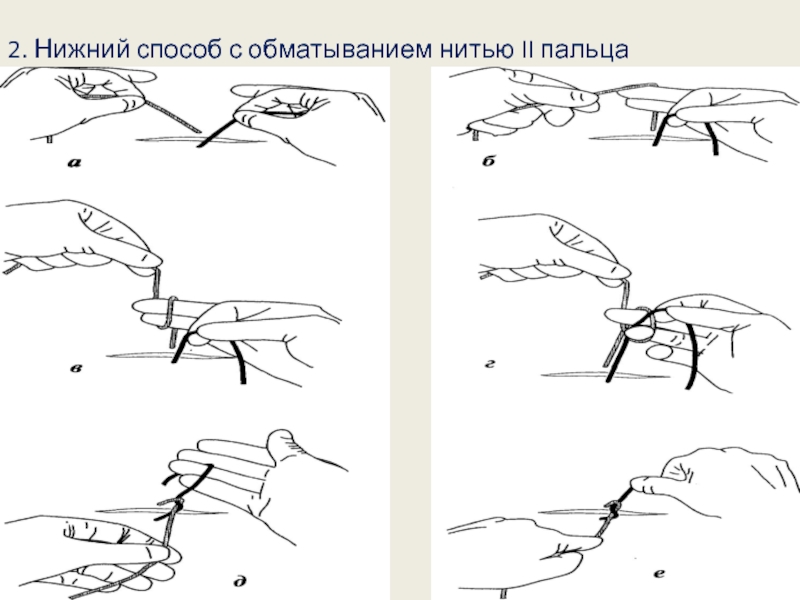 2. Нижний способ с обматыванием нитью II пальца

а

б

в

г

д

е