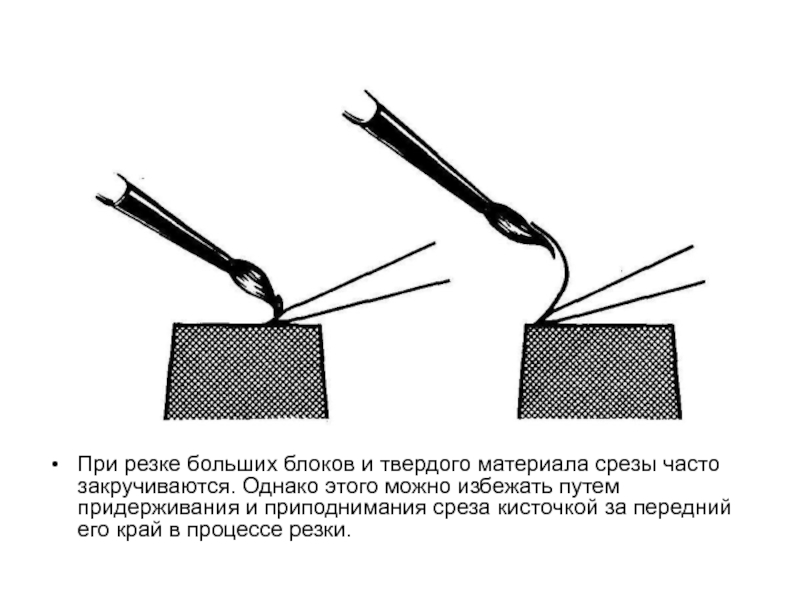 • При резке больших блоков и твердого материала срезы часто закручиваются. Однако этого можно избежать путем придерживания и приподнимания среза кисточкой за передний его край в процессе резки.