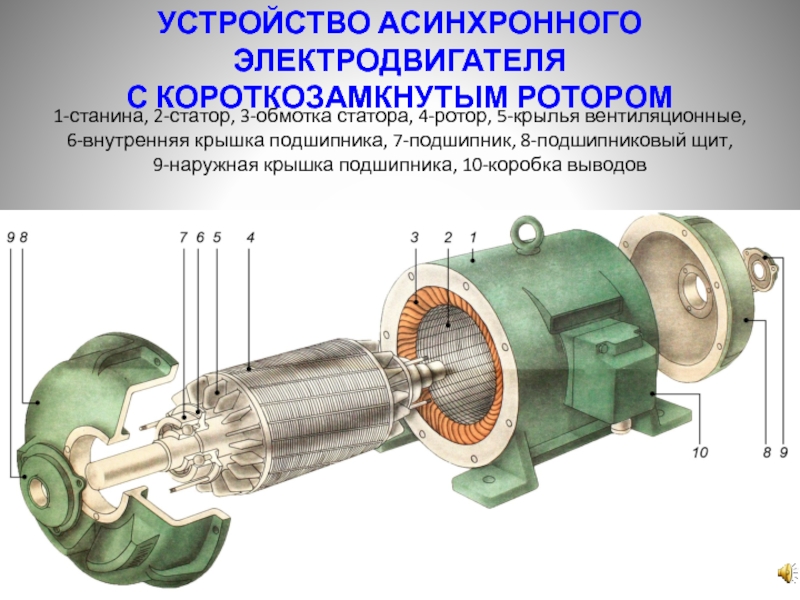 УСТРОЙСТВО АСИНХРОННОГО ЭЛЕКТРОДВИГАТЕЛЯ С КОРОТКОЗАМКНУТЫМ РОТОРОМ

1-станина, 2-статор, 3-обмотка статора, 4-ротор, 5-крылья вентиляционные, 6-внутренняя крышка подшипника, 7-подшипник, 8-подшипниковый щит, 9-наружная крышка подшипника, 10-коробка выводов

9 8 7 6 5 4 3 2 1

10 8 9