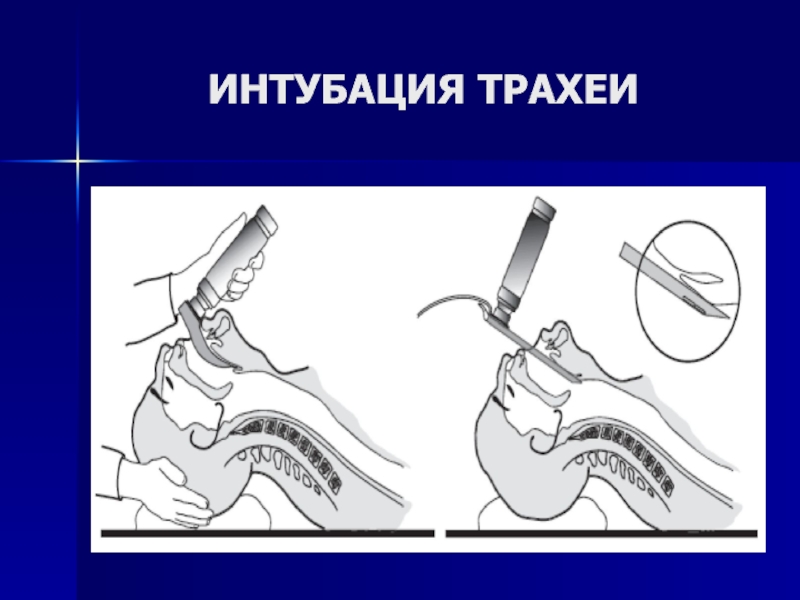 ИНТУБАЦИЯ ТРАХЕИ