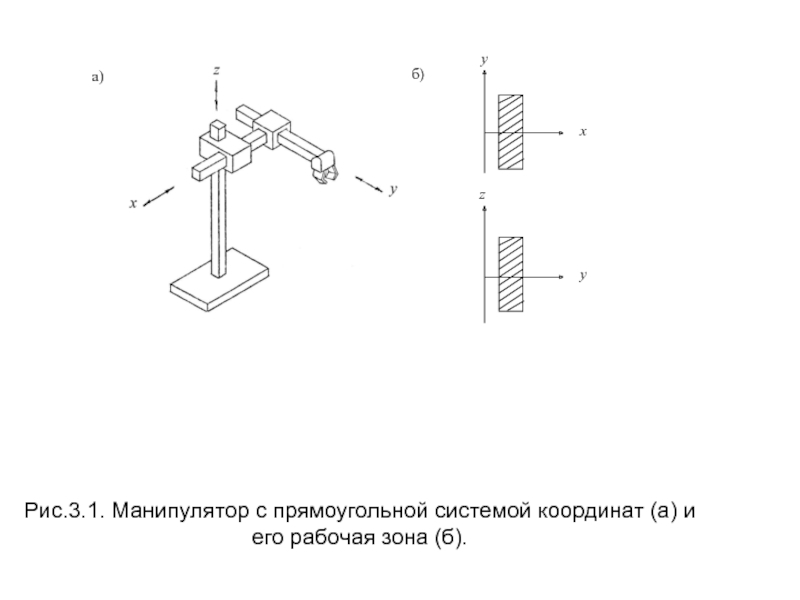 а)

z

x

y

б)

y

x

z

y

Рис.3.1. Манипулятор с прямоугольной системой координат (а) и его рабочая зона (б).