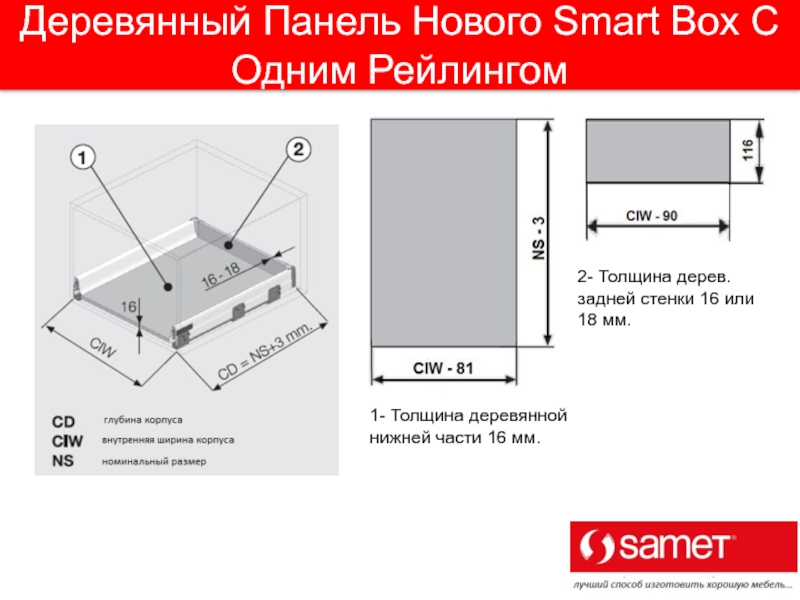 Деревянный Панель Нового Smart Box С Одним Рейлингом

1

2

16 - 18

16

CIW

CD = NS+3 mm.

CD глубина корпуса
CIW внутренняя ширина корпуса
NS номинальный размер

NS - 3

CIW - 81

1- Толщина деревянной нижней части 16 мм.

116

CIW - 90

2- Толщина дерев. задней стенки 16 или 18 мм.

samet

лучший способ изготовить хорошую мебель...