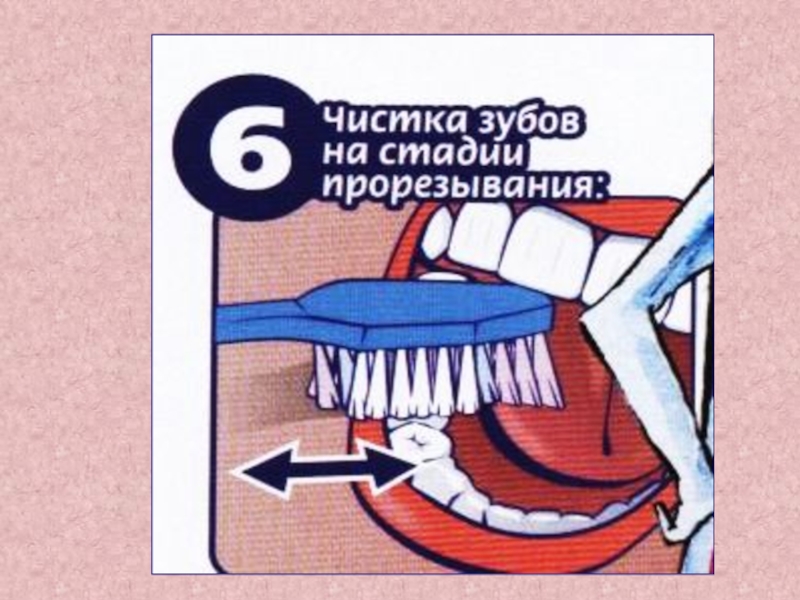 6 Чистка зубов на стадии прорезывания: